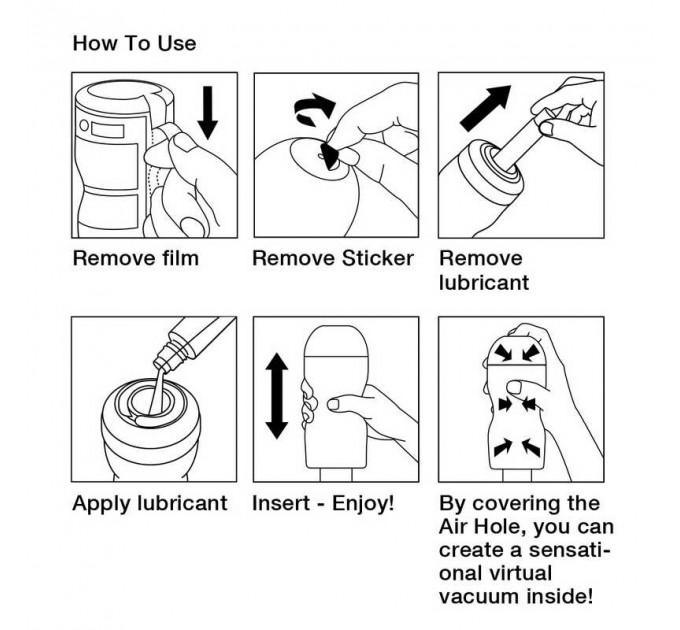 How To Use

Remove film

Remove Sticker

Remove lubricant

Apply lubricant

Insert - Enjoy!

By covering the Air Hole, you can create a sensational virtual vacuum inside!