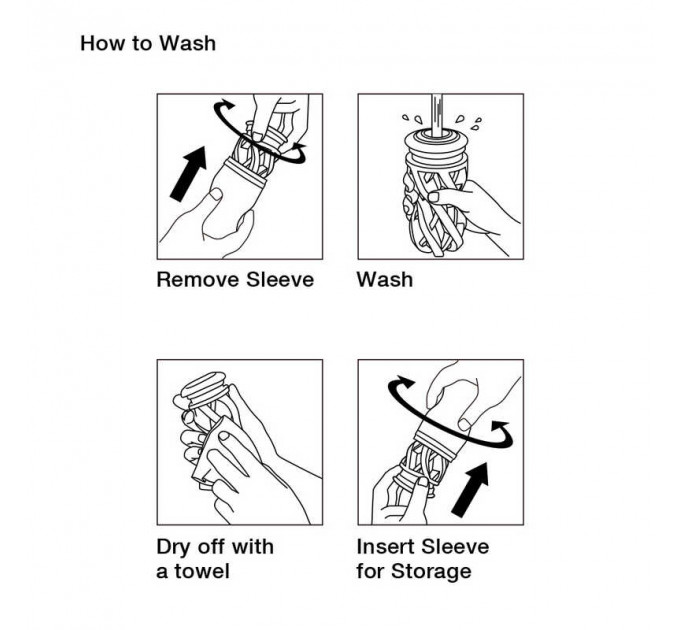 How to Wash

Remove Sleeve

Wash

Dry off with a towel

Insert Sleeve for Storage