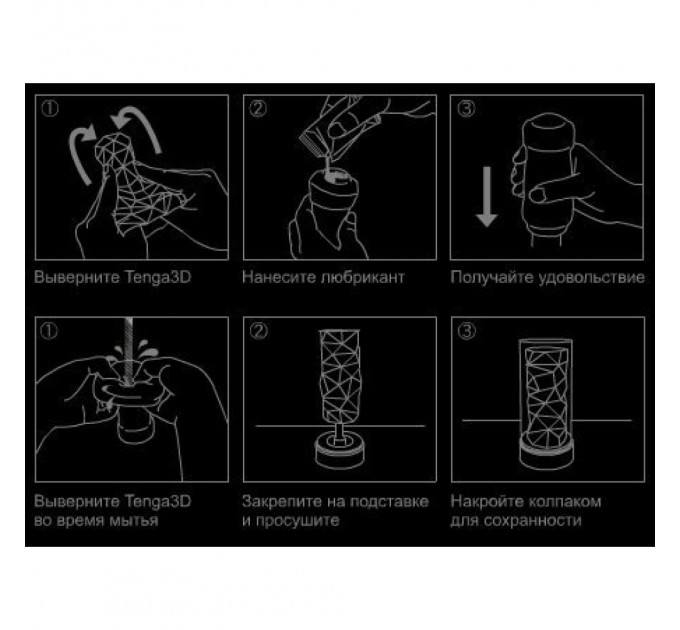 ①

Выверните Tenga3D

②

Нанесите любрикант

③

Получайте удовольствие

①

Выверните Tenga3D во время мытья

②

Закрепите на подставке и просушите

③

Накройте колпаком для сохранности