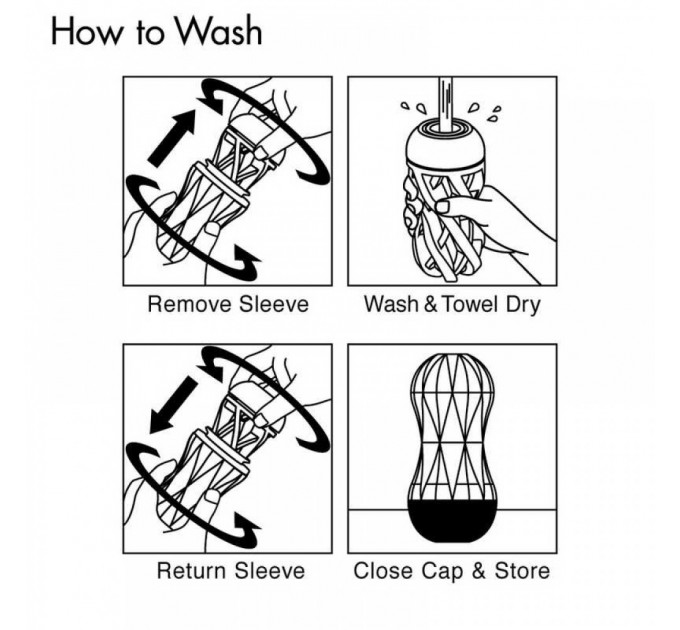 How to Wash

Remove Sleeve

Wash & Towel Dry

Return Sleeve

Close Cap & Store