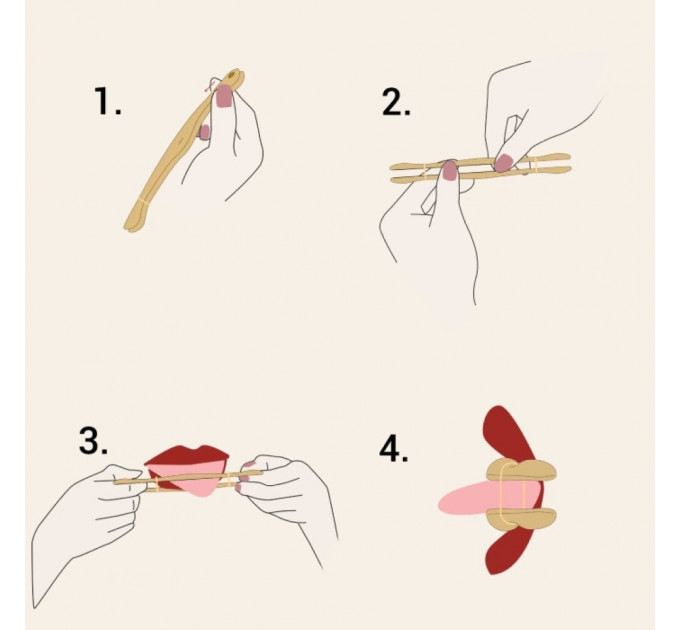 1.

2.

3.

4.