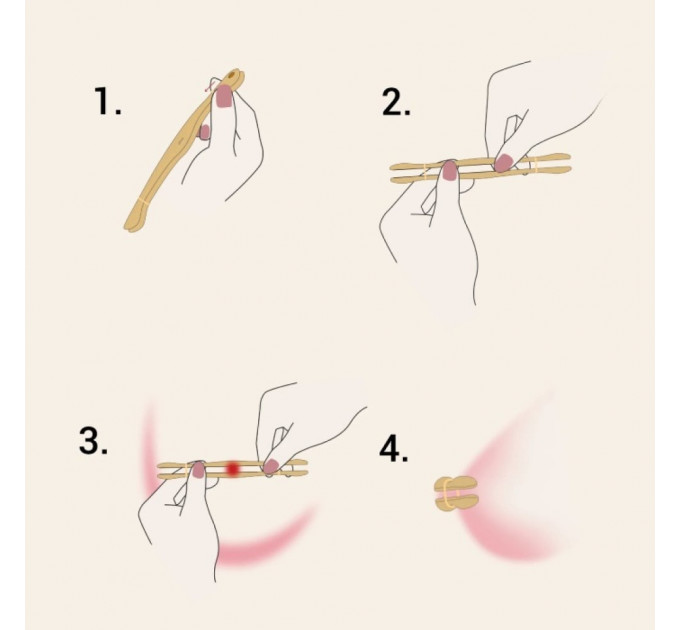 1.

2.

3.

4.